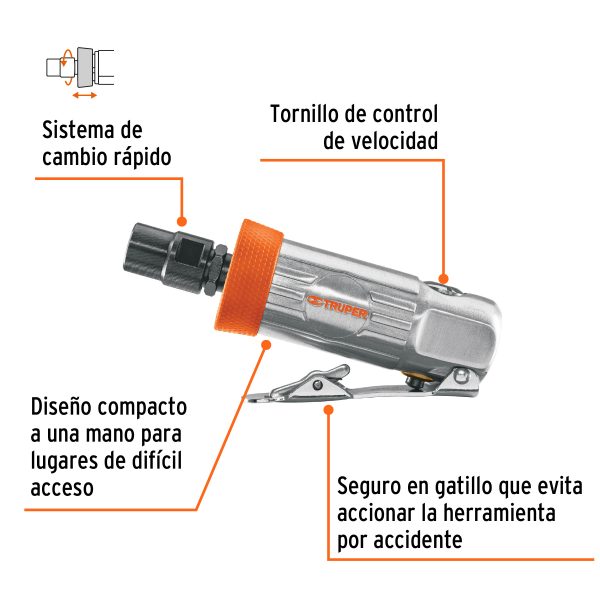 Sistema de cambio rápido

Tornillo de control de velocidad

TRUPER

Diseño compacto a una mano para lugares de difícil acceso

Seguro en gatillo que evita accionar la herramienta por accidente