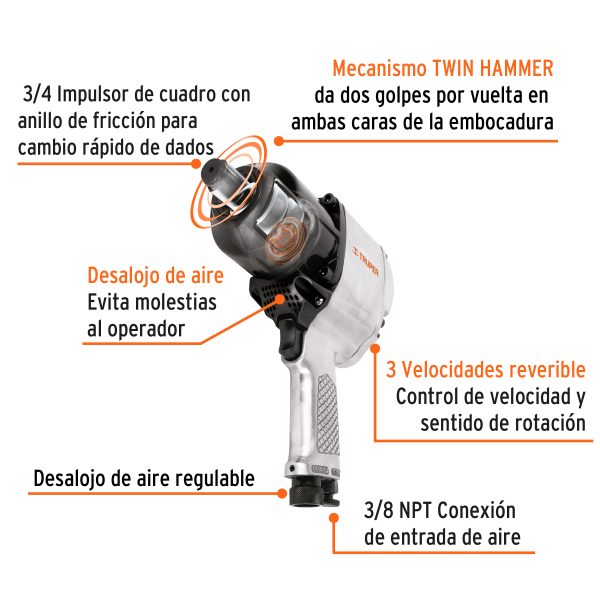 3/4 Impulsor de cuadro con anillo de fricción para cambio rápido de dados

Mecanismo TWIN HAMMER
da dos golpes por vuelta en ambas caras de la embocadura

TRUPER

Desalojo de aire
Evita molestias al operador

3 Velocidades reverible
Control de velocidad y sentido de rotación

Desalojo de aire regulable

3/8 NPT Conexión de entrada de aire