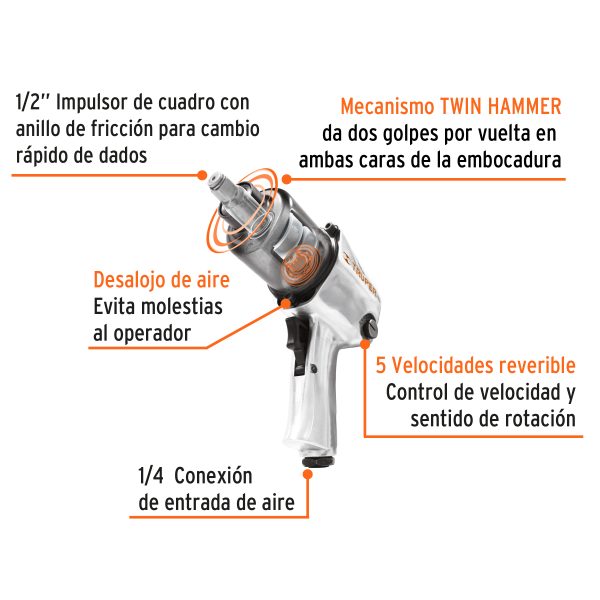 1/2'' Impulsor de cuadro con anillo de fricción para cambio rápido de dados

Mecanismo TWIN HAMMER
da dos golpes por vuelta en ambas caras de la embocadura

Desalojo de aire
Evita molestias al operador

TRUPER

5 Velocidades reverible
Control de velocidad y sentido de rotación

1/4 Conexión de entrada de aire