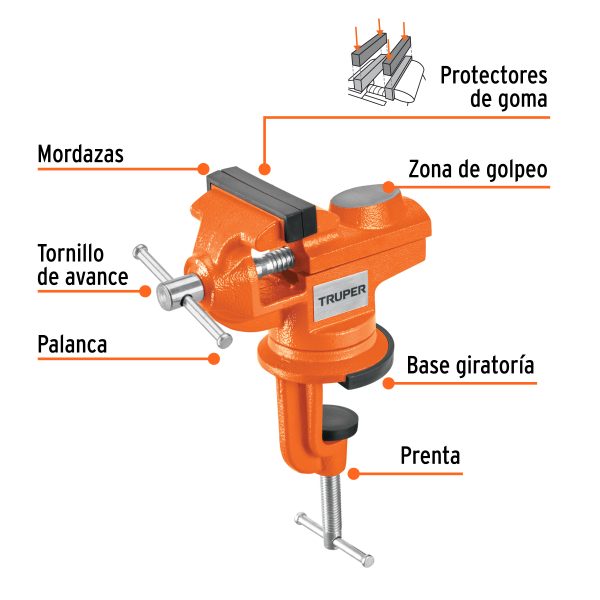 Protectores de goma

Mordazas

Zona de golpeo

Tornillo de avance

TRUPER

Palanca

Base giratoría

Prenta