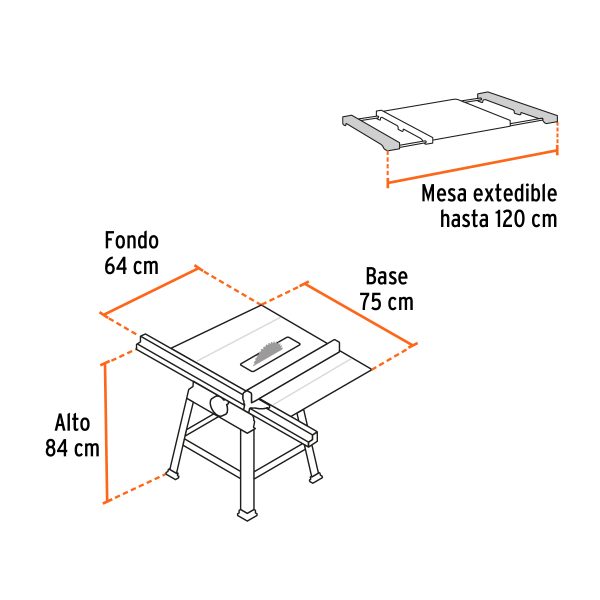 Mesa extedible
hasta 120 cm

Fondo
64 cm

Base
75 cm

Alto
84 cm