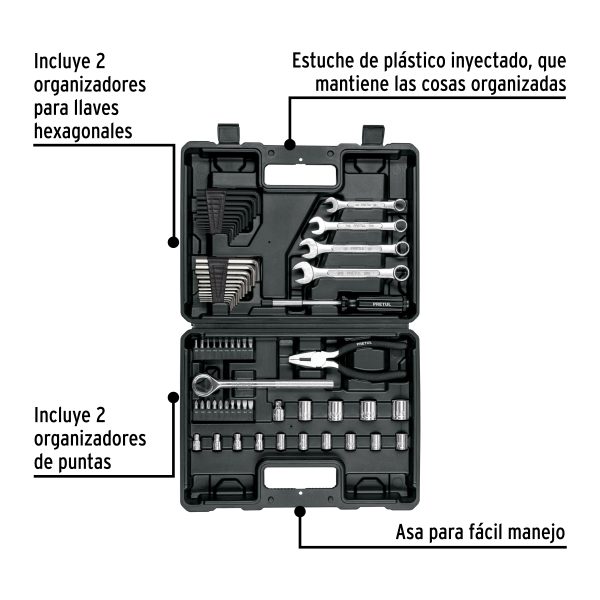 Incluye 2 organizadores para llaves hexagonales

Estuche de plástico inyectado, que mantiene las cosas organizadas

PRETUL

PRETUL

Incluye 2 organizadores de puntas

Asa para fácil manejo