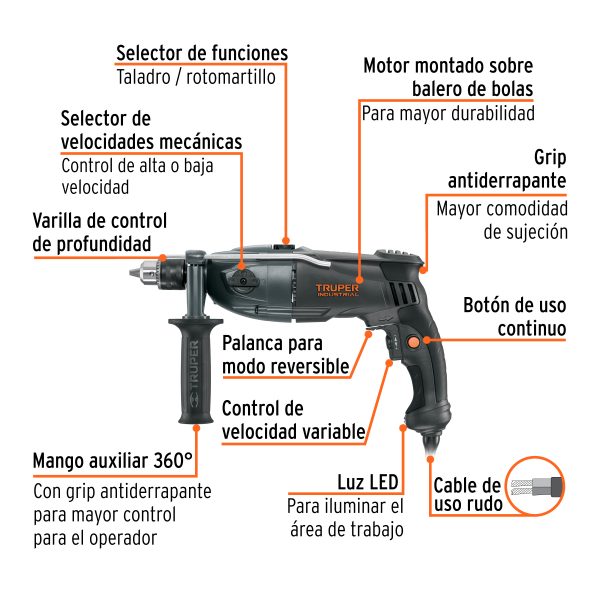 Selector de funciones
Taladro / rotomartillo

Motor montado sobre balero de bolas
Para mayor durabilidad

Selector de velocidades mecánicas
Control de alta o baja velocidad

Grip antiderrapante
Mayor comodidad de sujeción

Varilla de control de profundidad

TRUPER INDUSTRIAL

Botón de uso continuo

Palanca para modo reversible

TRUPER

Control de velocidad variable

Mango auxiliar 360°
Con grip antiderrapante para mayor control para el operador

Luz LED
Para iluminar el área de trabajo

Cable de uso rudo