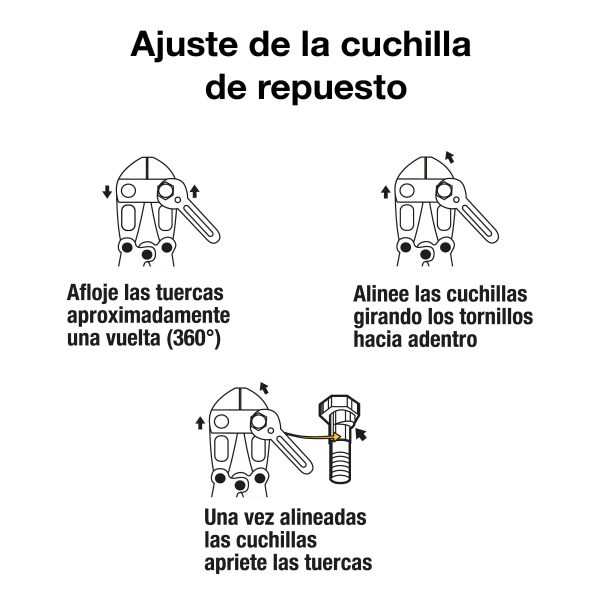 Ajuste de la cuchilla de repuesto

Afloje las tuercas aproximadamente una vuelta (360°)

Alinee las cuchillas girando los tornillos hacia adentro

Una vez alineadas las cuchillas apriete las tuercas