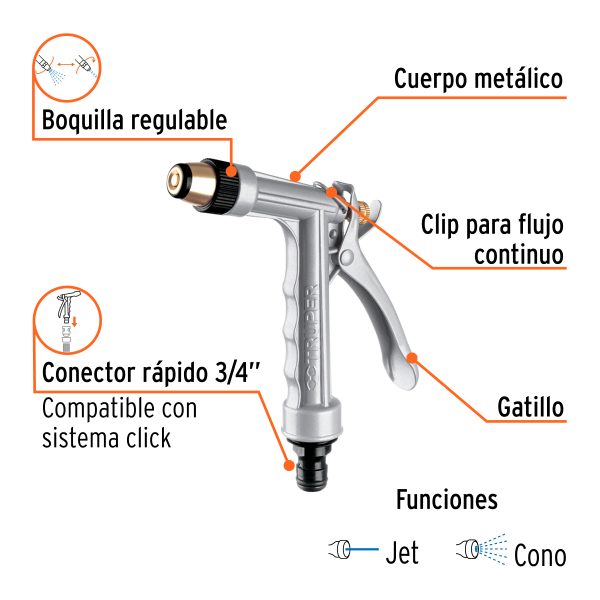 Boquilla regulable

Cuerpo metálico

Clip para flujo continuo

TRUPER

Conector rápido 3/4''

Compatible con sistema click

Gatillo

Funciones

Jet

Cono