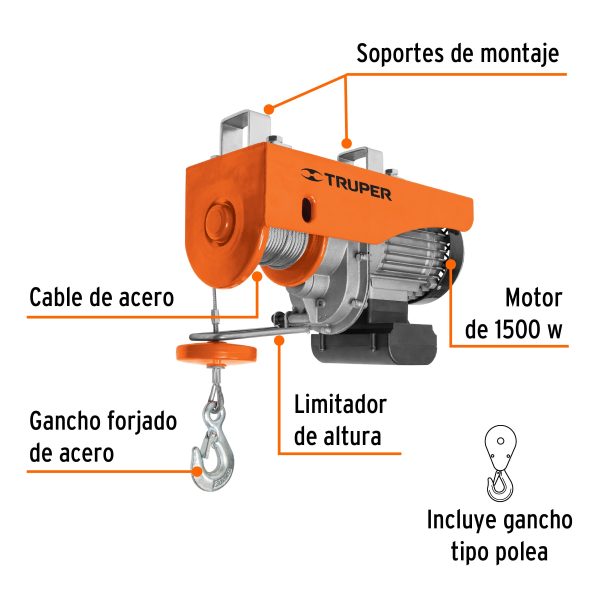 Soportes de montaje

TRUPER

Cable de acero

Motor de 1500 w

Limitador de altura

Gancho forjado de acero

Incluye gancho tipo polea