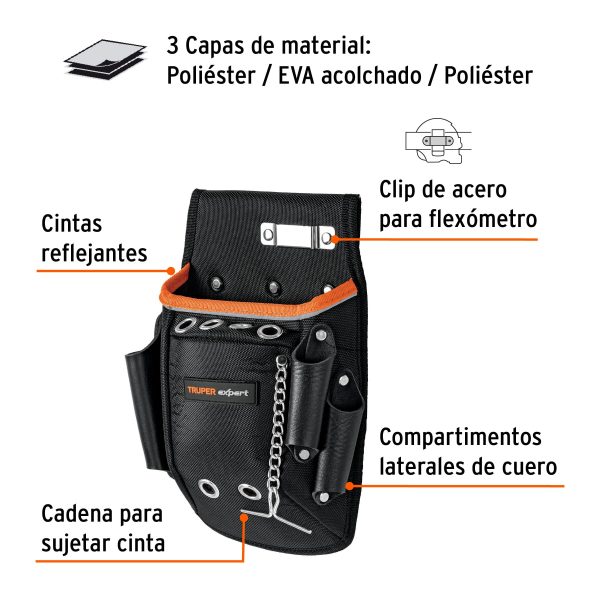 3 Capas de material:
Poliéster / EVA acolchado / Poliéster

Clip de acero
para flexómetro

Cintas
reflejantes

TRUPER expert

Compartimentos
laterales de cuero

Cadena para
sujetar cinta