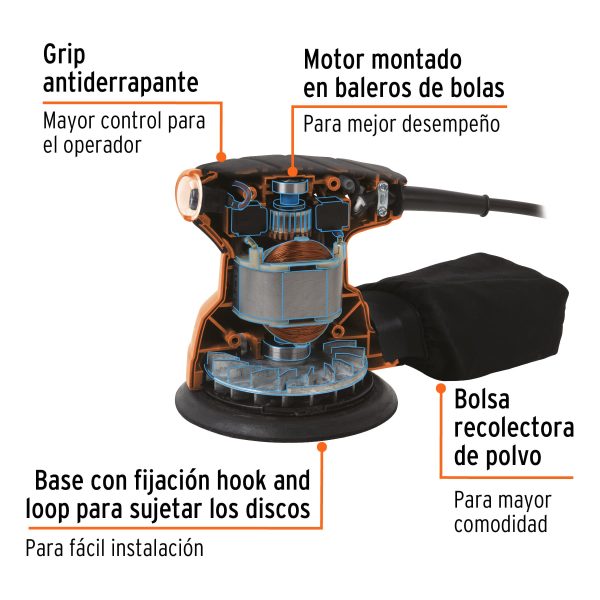 Grip antiderrapante

Mayor control para el operador

Motor montado en baleros de bolas

Para mejor desempeño

Bolsa recolectora de polvo

Para mayor comodidad

Base con fijación hook and loop para sujetar los discos

Para fácil instalación