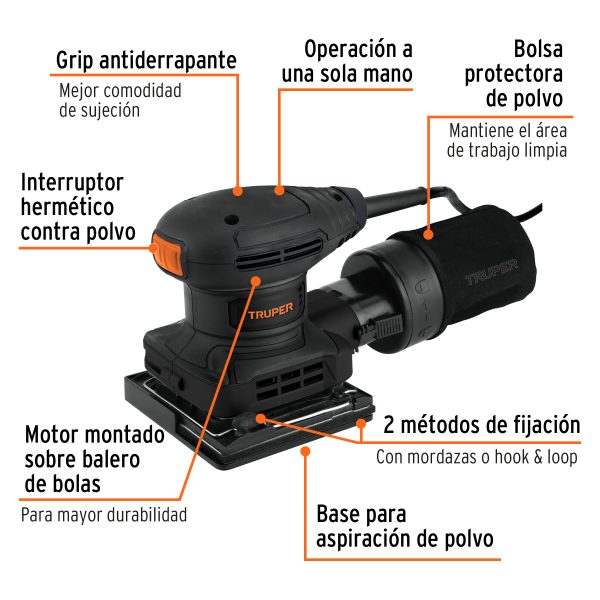 Grip antiderrapante
Mejor comodidad de sujeción

Operación a una sola mano

Bolsa protectora de polvo
Mantiene el área de trabajo limpia

Interruptor hermético contra polvo

TRUPER

TRUPER

Motor montado sobre balero de bolas
Para mayor durabilidad

2 métodos de fijación
Con mordazas o hook & loop

Base para aspiración de polvo