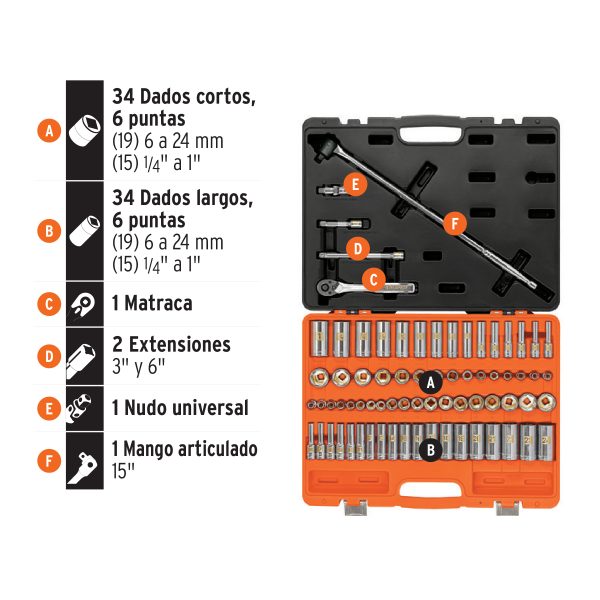 A
34 Dados cortos, 6 puntas
(19) 6 a 24 mm
(15) 1/4" a 1"

B
34 Dados largos, 6 puntas
(19) 6 a 24 mm
(15) 1/4" a 1"

C
1 Matraca

D
2 Extensiones
3" y 6"

E
1 Nudo universal

F
1 Mango articulado
15"

E
F
D
C
A
B