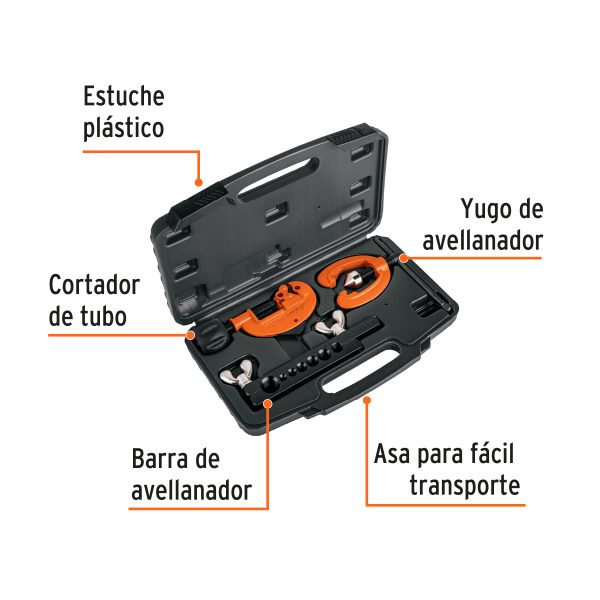 Estuche plástico

Yugo de avellanador

Cortador de tubo

Barra de avellanador

Asa para fácil transporte