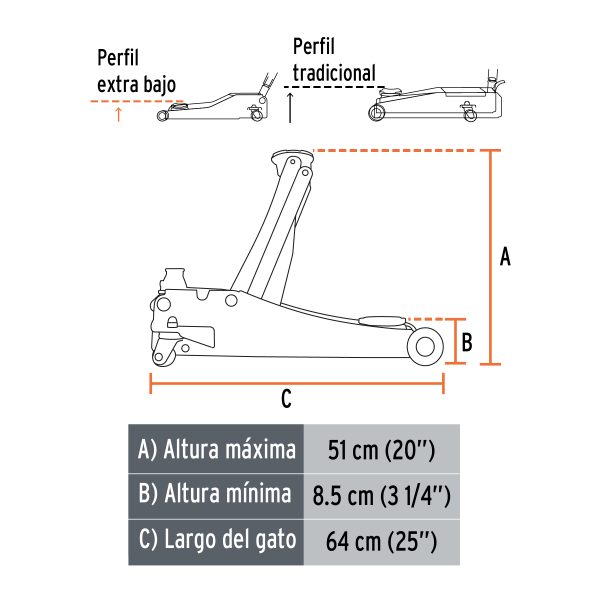 Perfil extra bajo

Perfil tradicional

A

B

C

| A) Altura máxima | 51 cm (20") |
|---|---|
| B) Altura mínima | 8.5 cm (3 1/4") |
| C) Largo del gato | 64 cm (25") |