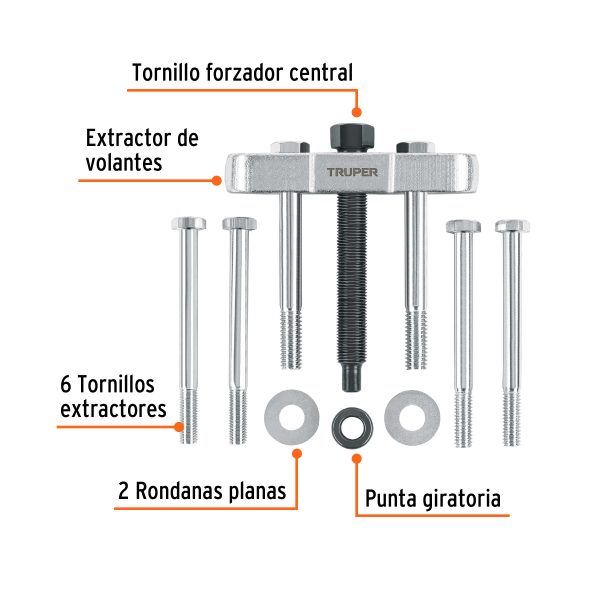 Tornillo forzador central

Extractor de volantes

TRUPER

6 Tornillos extractores

2 Rondanas planas

Punta giratoria