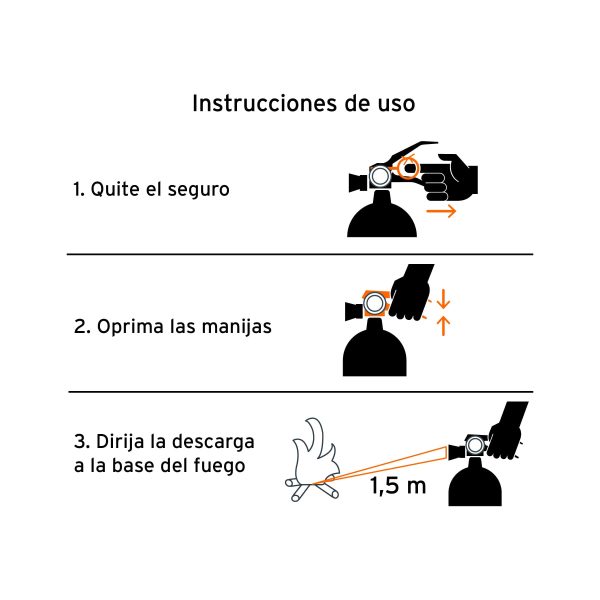 Instrucciones de uso

1. Quite el seguro

2. Oprima las manijas

3. Dirija la descarga a la base del fuego

1,5 m