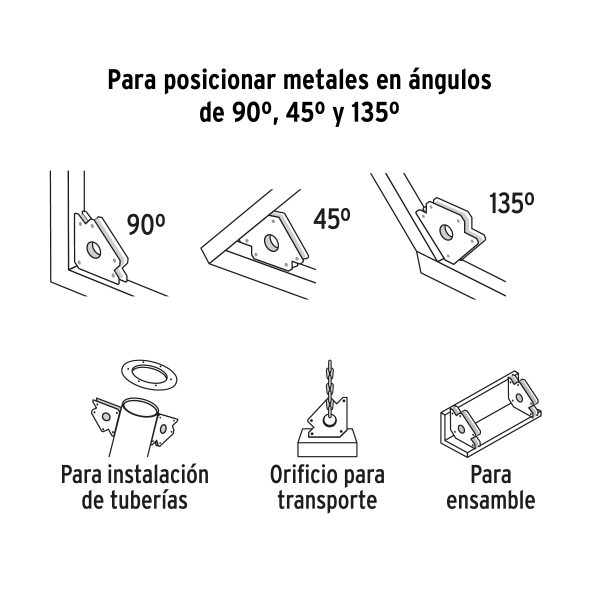 Para posicionar metales en ángulos de 90º, 45º y 135º

90º

45º

135º

Para instalación de tuberías

Orificio para transporte

Para ensamble