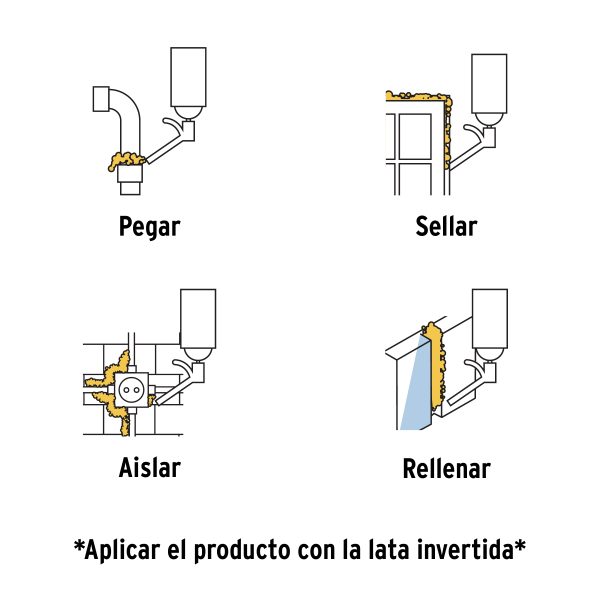 Pegar

Sellar

Aislar

Rellenar

*Aplicar el producto con la lata invertida*