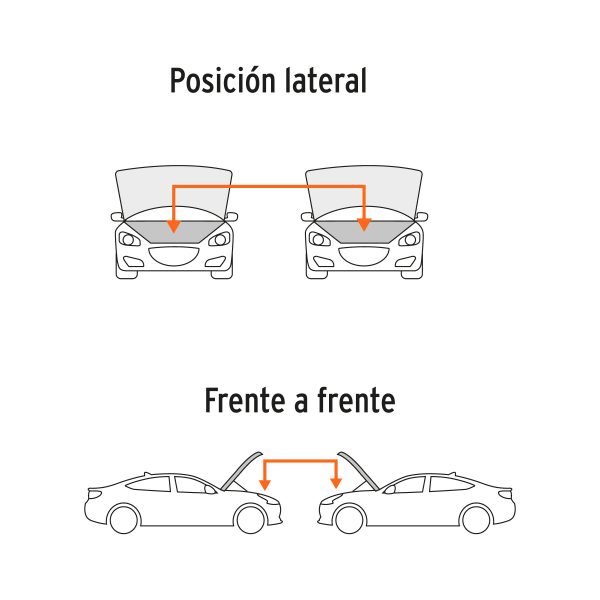 Posición lateral

Frente a frente