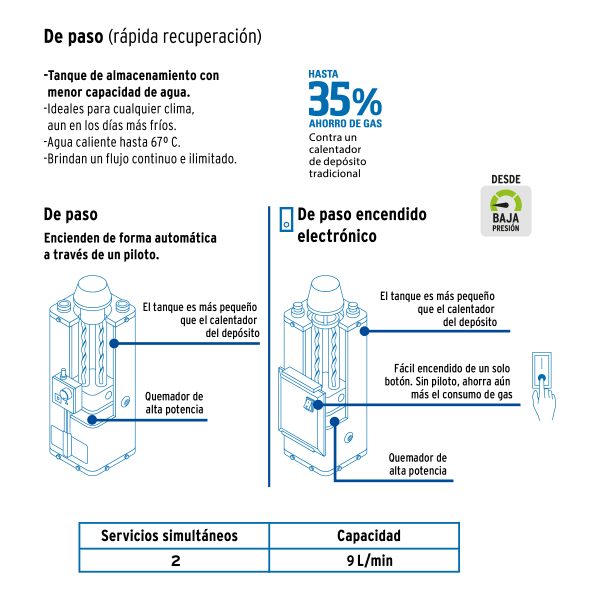 De paso (rápida recuperación)

-Tanque de almacenamiento con menor capacidad de agua.
-Ideales para cualquier clima, aun en los días más fríos.
-Agua caliente hasta 67º C.
-Brindan un flujo continuo e ilimitado.

HASTA
35%
AHORRO DE GAS
Contra un calentador de depósito tradicional

DESDE
BAJA
PRESIÓN

De paso
Encienden de forma automática a través de un piloto.

El tanque es más pequeño que el calentador del depósito

Quemador de alta potencia

De paso encendido electrónico

El tanque es más pequeño que el calentador del depósito

Fácil encendido de un solo botón. Sin piloto, ahorra aún más el consumo de gas

Quemador de alta potencia

| Servicios simultáneos | Capacidad |
|---|---|
| 2 | 9 L/min |