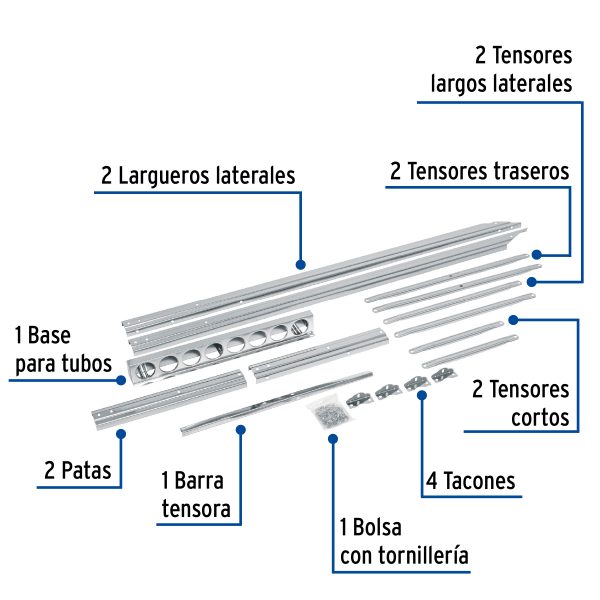 2 Tensores largos laterales

2 Largueros laterales

2 Tensores traseros

1 Base para tubos

2 Tensores cortos

2 Patas

1 Barra tensora

4 Tacones

1 Bolsa con tornillería