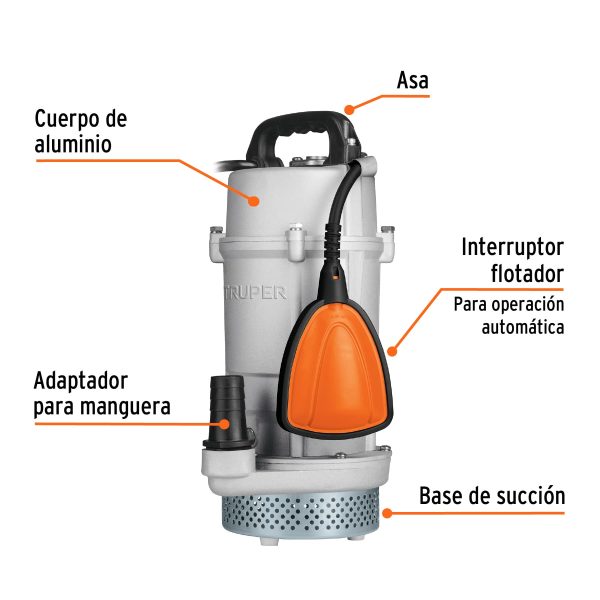 Asa

Cuerpo de aluminio

TRUPER

Interruptor flotador

Para operación automática

Adaptador para manguera

Base de succión