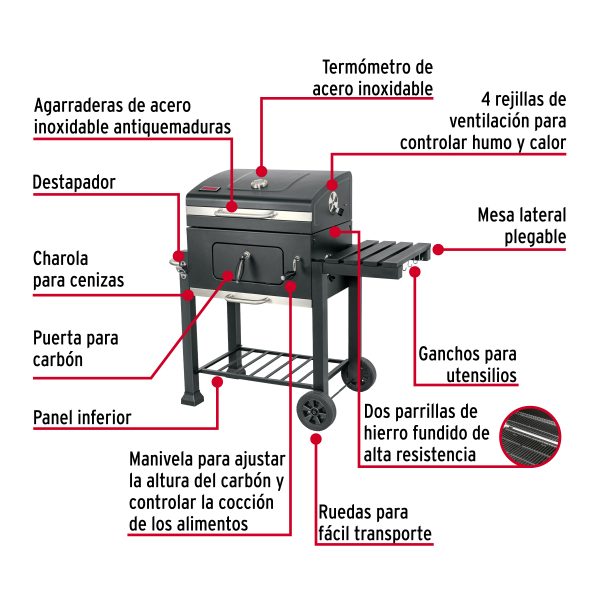 Termómetro de acero inoxidable

Agarraderas de acero inoxidable antiquemaduras

4 rejillas de ventilación para controlar humo y calor

Destapador

Mesa lateral plegable

Charola para cenizas

Puerta para carbón

Ganchos para utensilios

Panel inferior

Dos parrillas de hierro fundido de alta resistencia

Manivela para ajustar la altura del carbón y controlar la cocción de los alimentos

Ruedas para fácil transporte